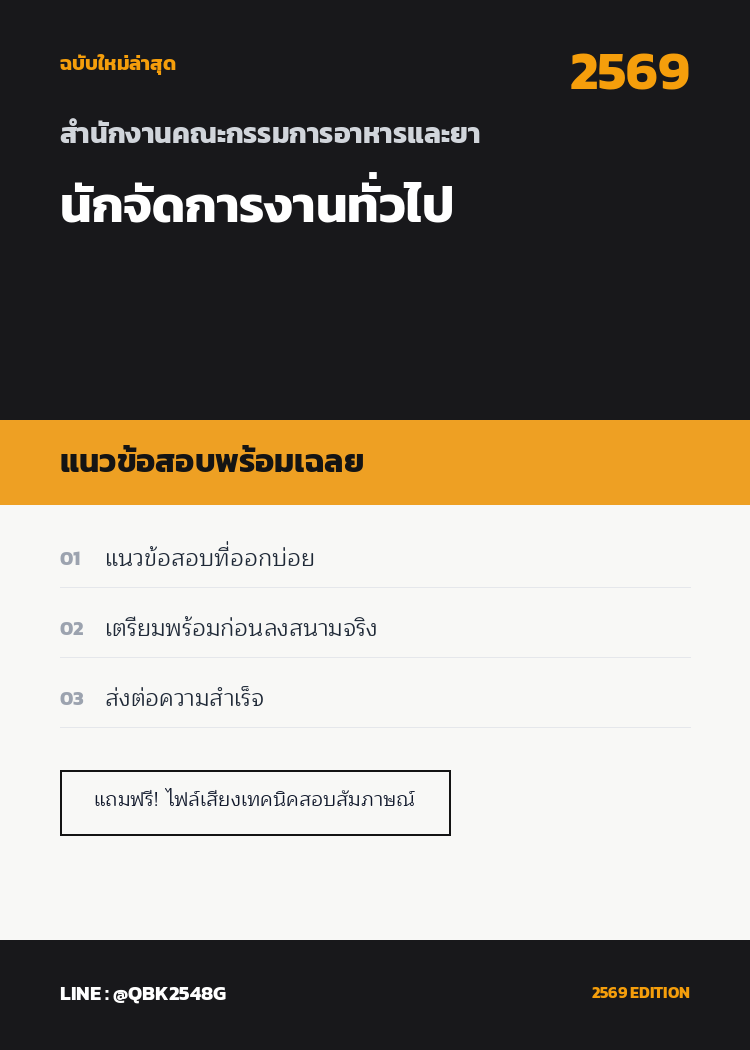 ฉบับใหม่ล่าสุด

2569

สำนักงานคณะกรรมการอาหารและยา

นักจัดการงานทั่วไป

แนวข้อสอบพร้อมเฉลย

01 แนวข้อสอบที่ออกบ่อย

02 เตรียมพร้อมก่อนลงสนามจริง

03 ส่งต่อความสำเร็จ

แถมฟรี! ไฟล์เสียงเทคนิคสอบสัมภาษณ์

LINE : @QBK2548G

2569 EDITION