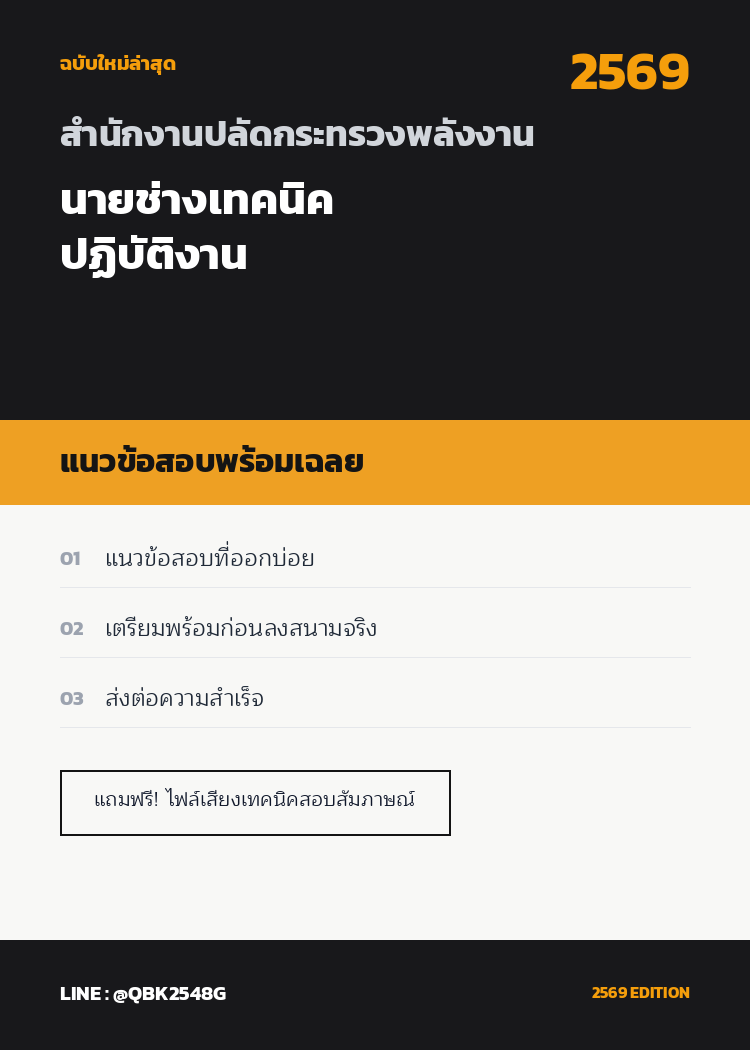 ฉบับใหม่ล่าสุด

2569

สำนักงานปลัดกระทรวงพลังงาน

นายช่างเทคนิค
ปฏิบัติงาน

แนวข้อสอบพร้อมเฉลย

01 แนวข้อสอบที่ออกบ่อย

02 เตรียมพร้อมก่อนลงสนามจริง

03 ส่งต่อความสำเร็จ

แถมฟรี! ไฟล์เสียงเทคนิคสอบสัมภาษณ์

LINE : @QBK2548G

2569 EDITION