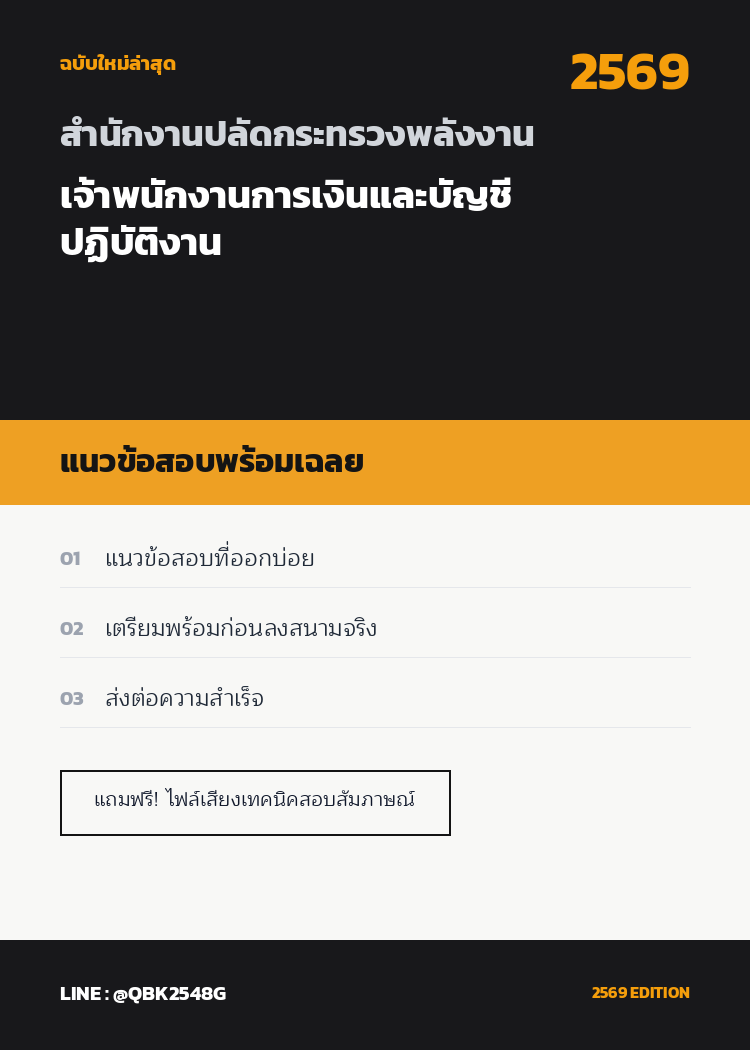 ฉบับใหม่ล่าสุด

2569

สำนักงานปลัดกระทรวงพลังงาน

เจ้าพนักงานการเงินและบัญชีปฏิบัติงาน

แนวข้อสอบพร้อมเฉลย

01 แนวข้อสอบที่ออกบ่อย

02 เตรียมพร้อมก่อนลงสนามจริง

03 ส่งต่อความสำเร็จ

แถมฟรี! ไฟล์เสียงเทคนิคสอบสัมภาษณ์

LINE : @QBK2548G

2569 EDITION