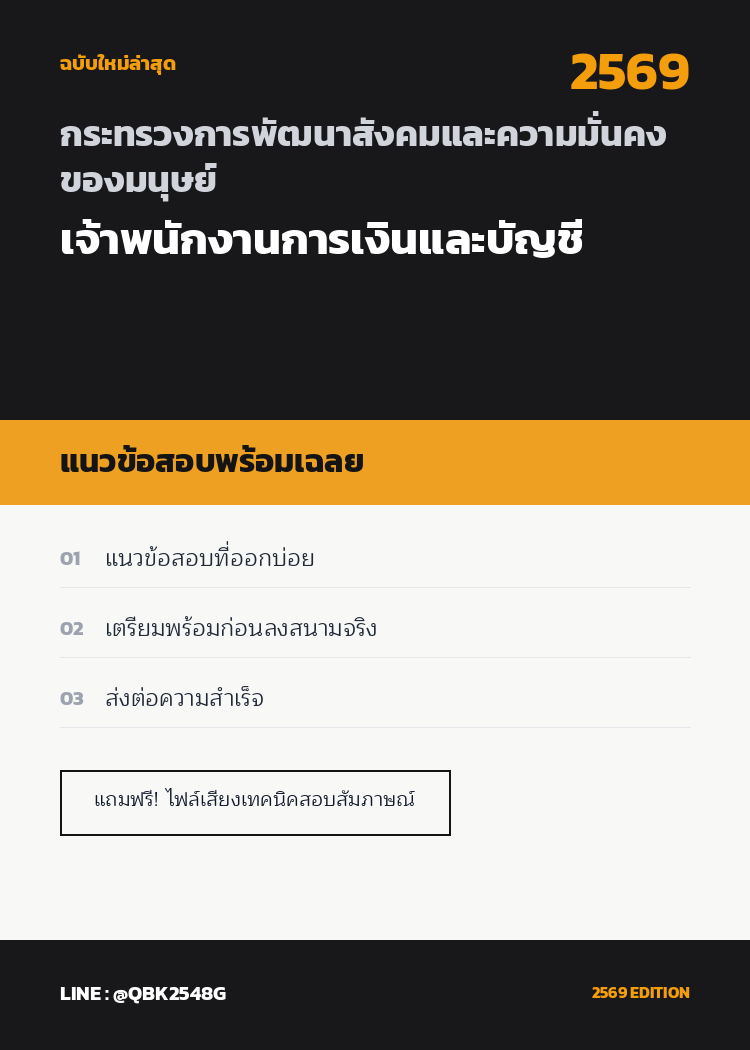 ฉบับใหม่ล่าสุด

2569

กระทรวงการพัฒนาสังคมและความมั่นคงของมนุษย์

เจ้าพนักงานการเงินและบัญชี

แนวข้อสอบพร้อมเฉลย

01 แนวข้อสอบที่ออกบ่อย

02 เตรียมพร้อมก่อนลงสนามจริง

03 ส่งต่อความสำเร็จ

แถมฟรี! ไฟล์เสียงเทคนิคสอบสัมภาษณ์

LINE : @QBK2548G

2569 EDITION